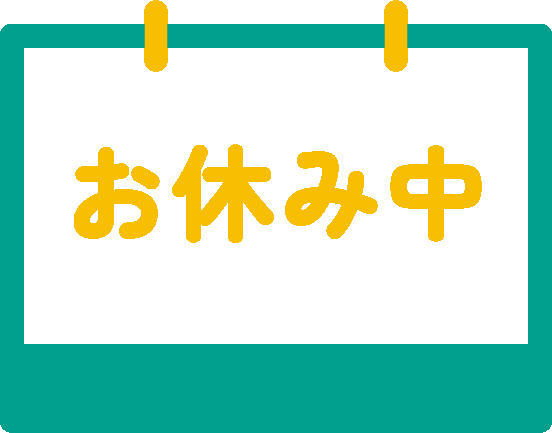 お休み中