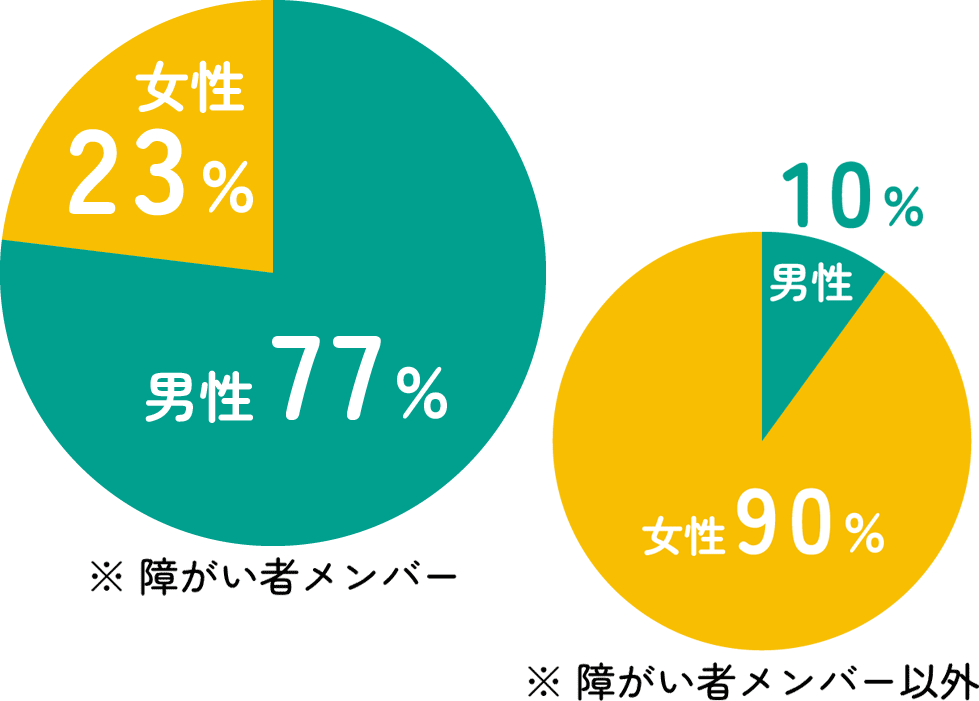 女性
23%

男性 77%

※ 障がい者メンバー

10%
男性

女性 90%

※ 障がい者メンバー以外