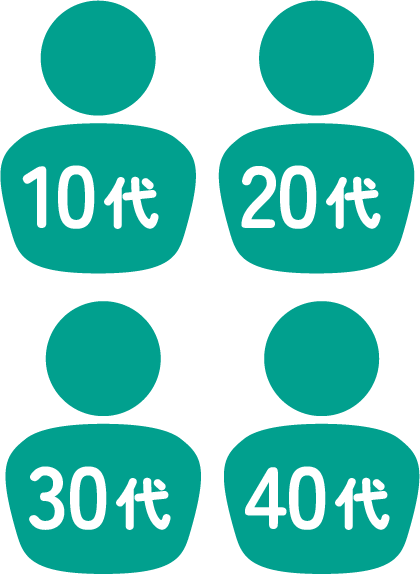 10代

20代

30代

40代